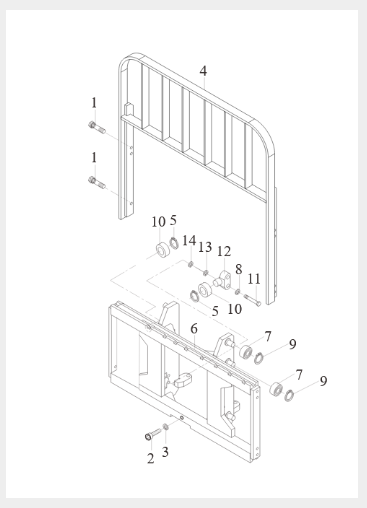 4
1
1
10 5
14 13 12
8
11
5 10
6
7
9
7
9
2 3